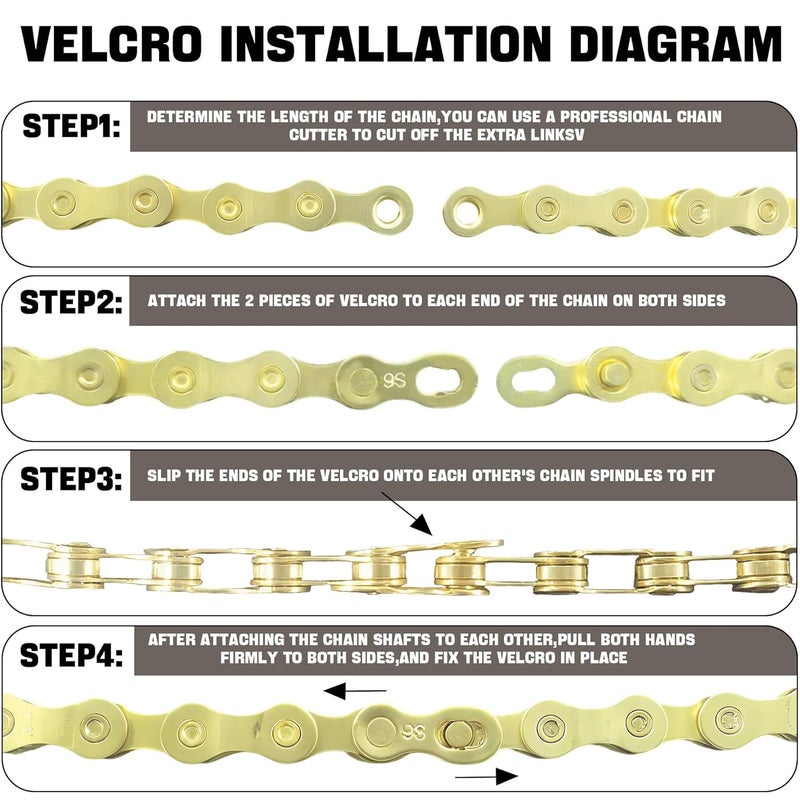 VELCRO INSTALLATION DIAGRAM

STEP1: DETERMINE THE LENGTH OF THE CHAIN,YOU CAN USE A PROFESSIONAL CHAIN CUTTER TO CUT OFF THE EXTRA LINKSV

STEP2: ATTACH THE 2 PIECES OF VELCRO TO EACH END OF THE CHAIN ON BOTH SIDES

9S

STEP3: SLIP THE ENDS OF THE VELCRO ONTO EACH OTHER'S CHAIN SPINDLES TO FIT

STEP4: AFTER ATTACHING THE CHAIN SHAFTS TO EACH OTHER,PULL BOTH HANDS FIRMLY TO BOTH SIDES,AND FIX THE VELCRO IN PLACE

9S